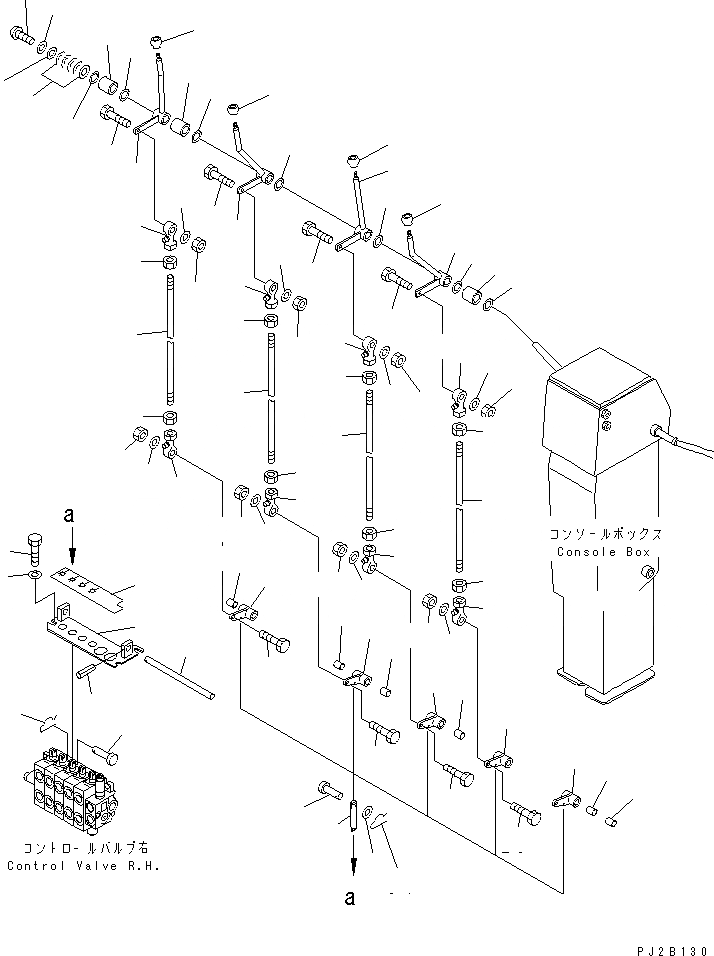 a

コンソールボックス
Console Box

コントロールバルブ右
Control Valve R.H.

a

PJ2B130