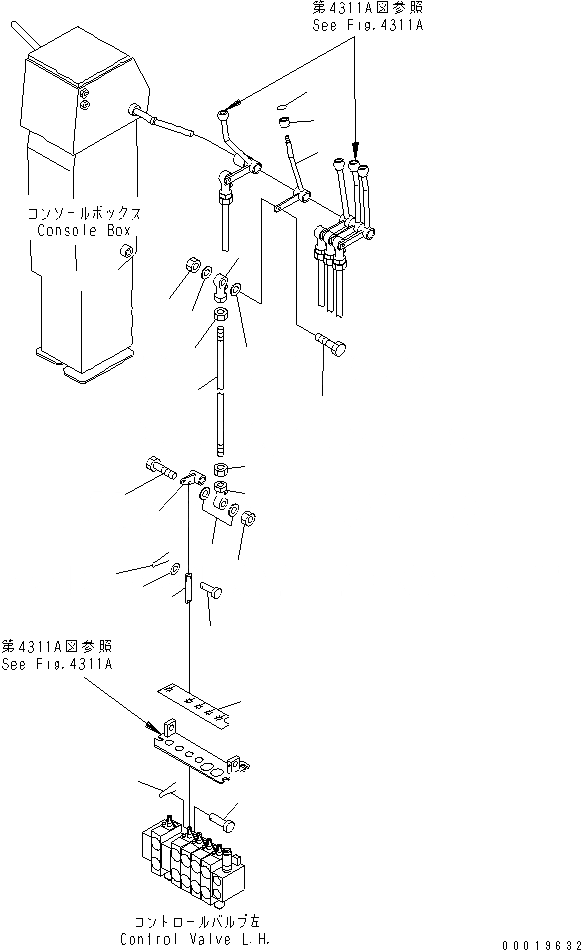 第4311A図参照
See Fig.4311A

コンソールボックス
Console Box

第4311A図参照
See Fig.4311A

コントロールバルブ左
Control Valve L.H.

00019632