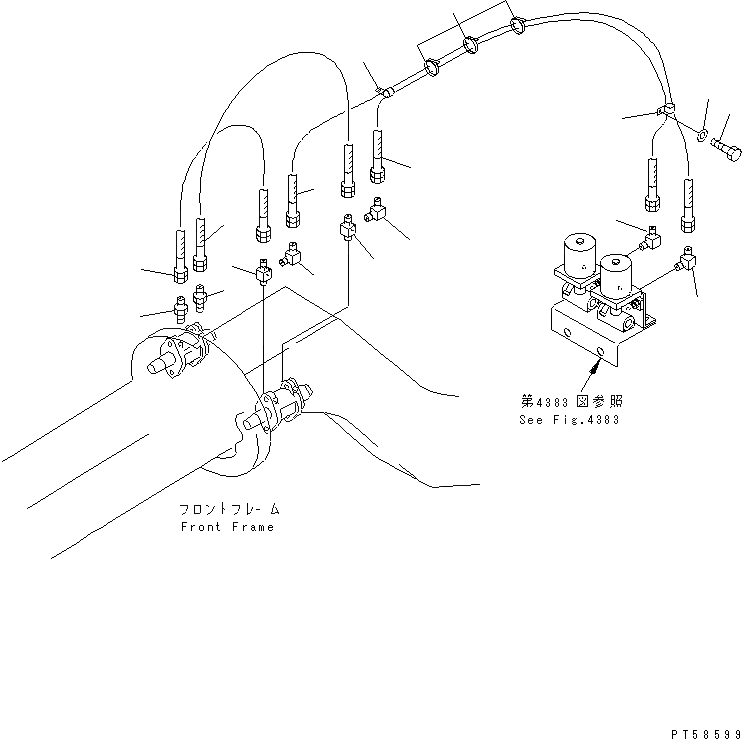 第4383図参照
See Fig.4383

フロントフレーム
Front Frame

PT58599