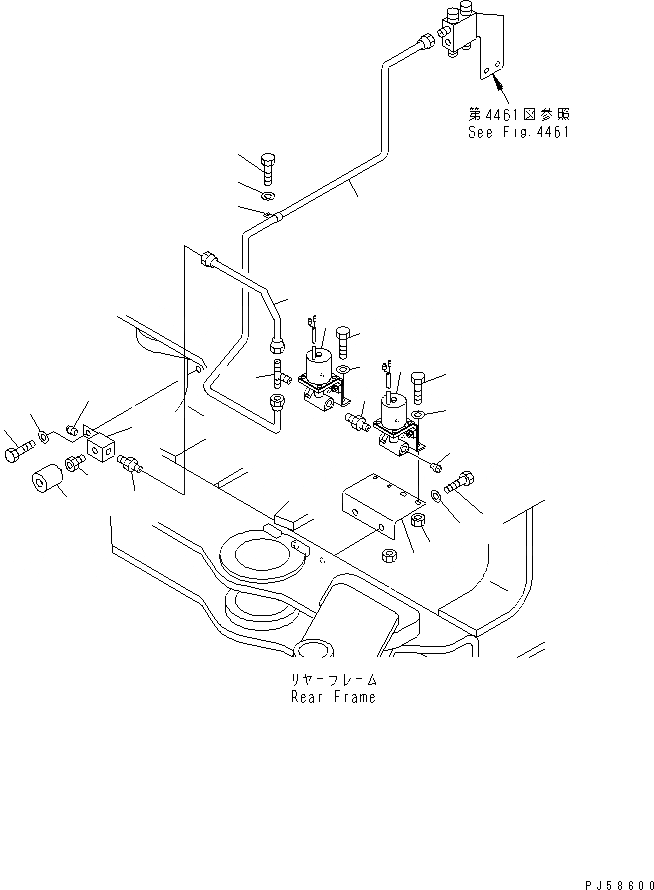 第4461図参照
See Fig.4461

リヤーフレーム
Rear Frame

PJ58600