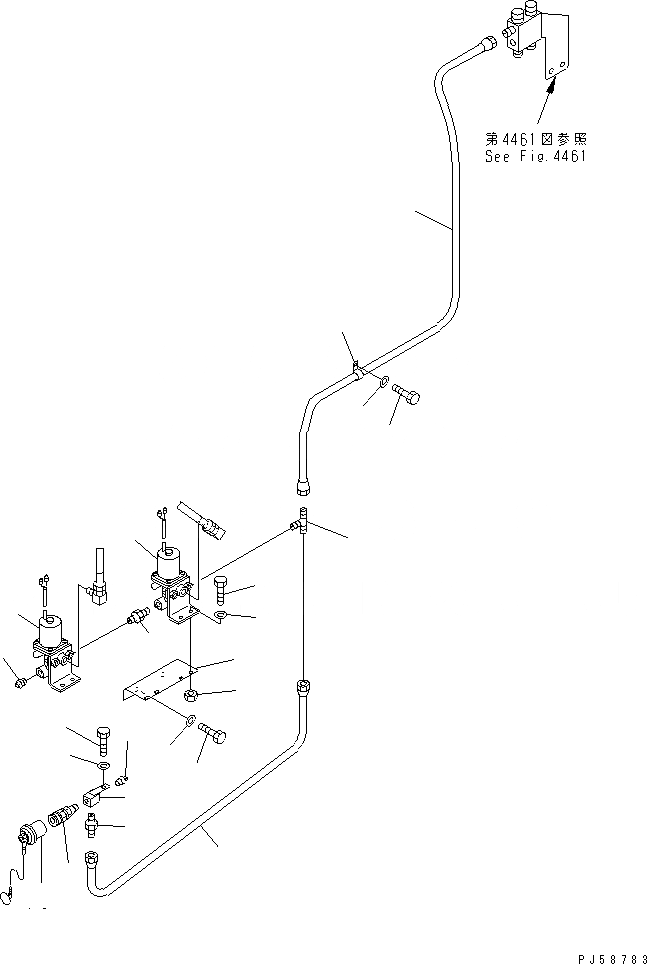 第4461図参照
See Fig.4461

PJ58783