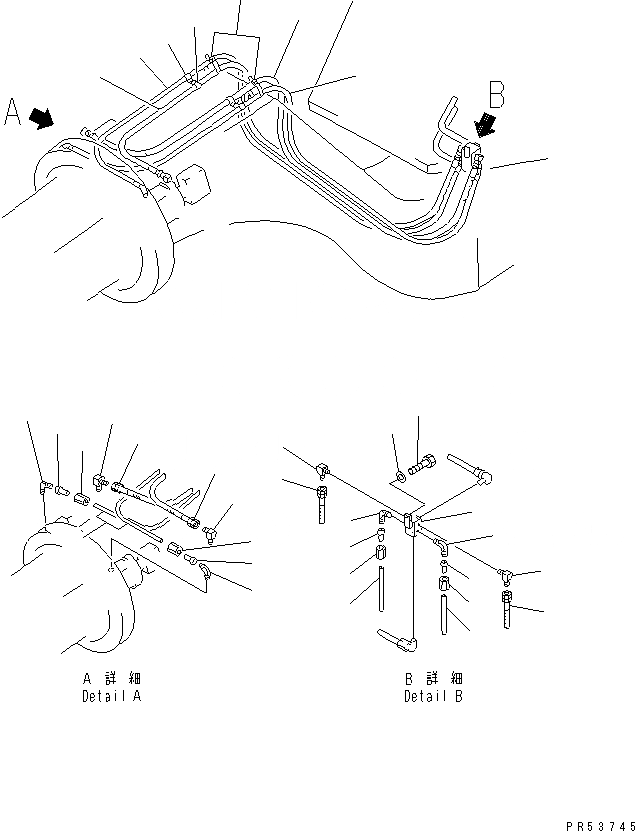 A

B

A 詳 細
Detail A

B 詳 細
Detail B

PR53745