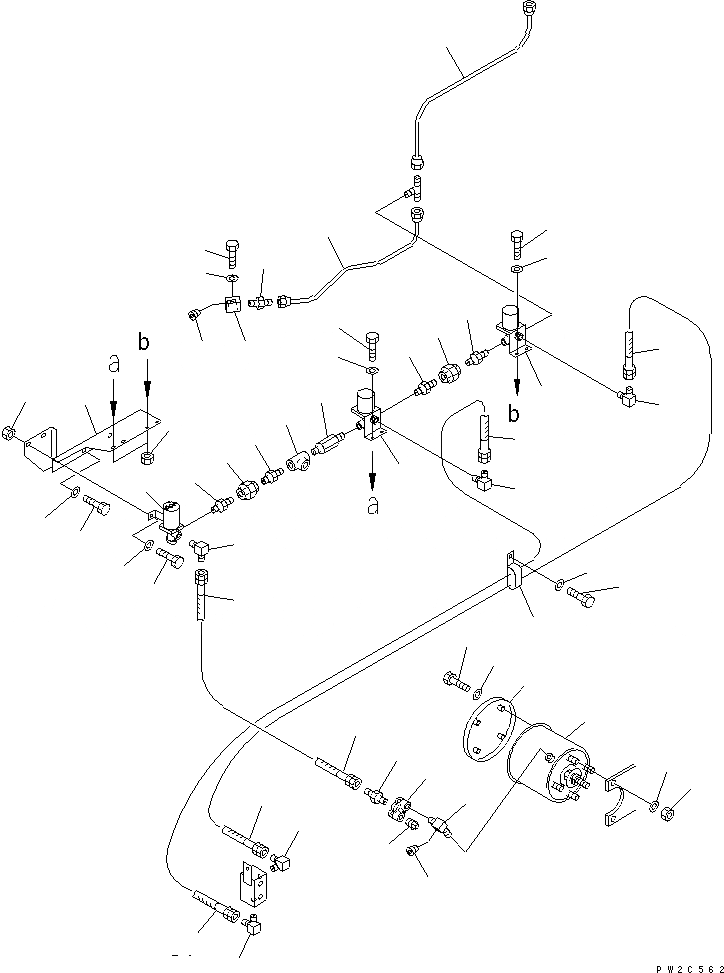 a
b
b
a
PW2C562