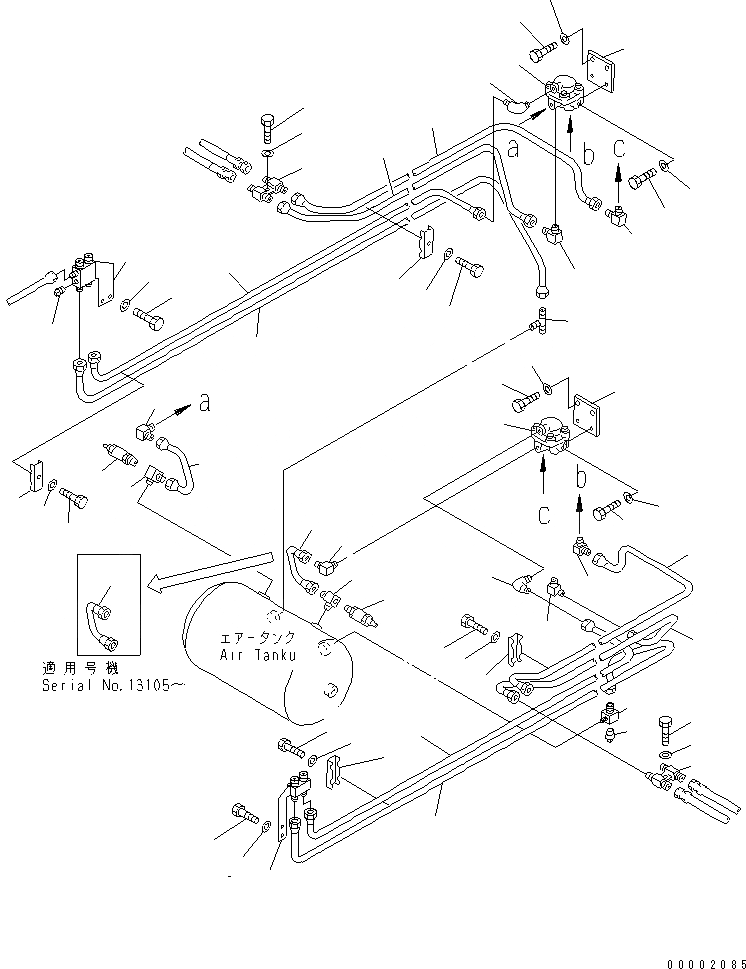 a
b
c
a
b
c
エアータンク
Air Tanku
適用号機
Serial No.13105~
00002085