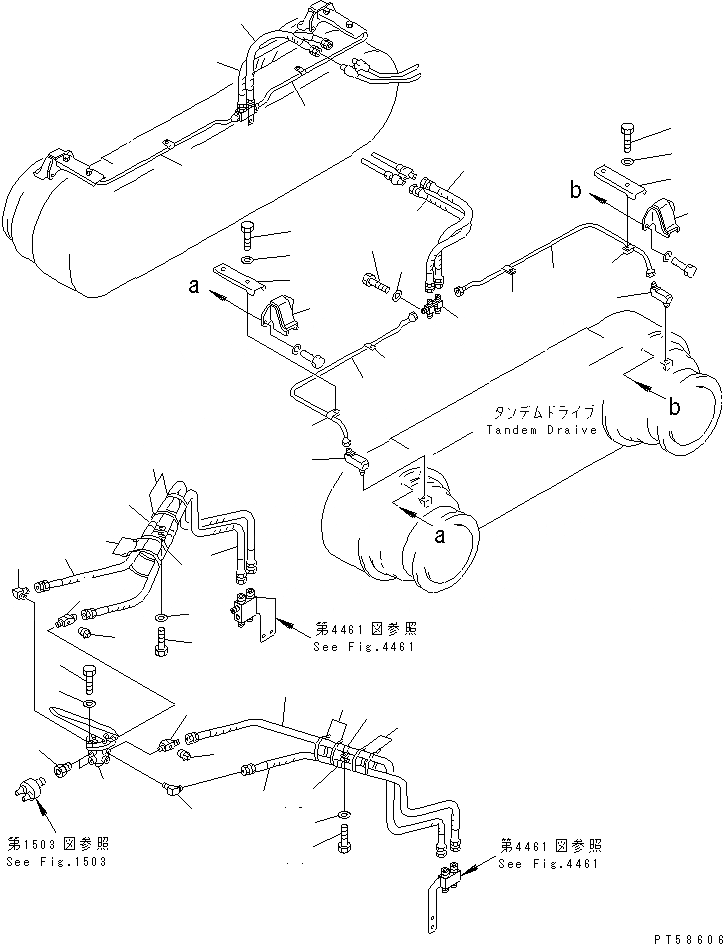 b

a

タンデムドライブ
Tandem Draive

b

a

第4461図参照
See Fig.4461

第1503図参照
See Fig.1503

第4461図参照
See Fig.4461

PT58606