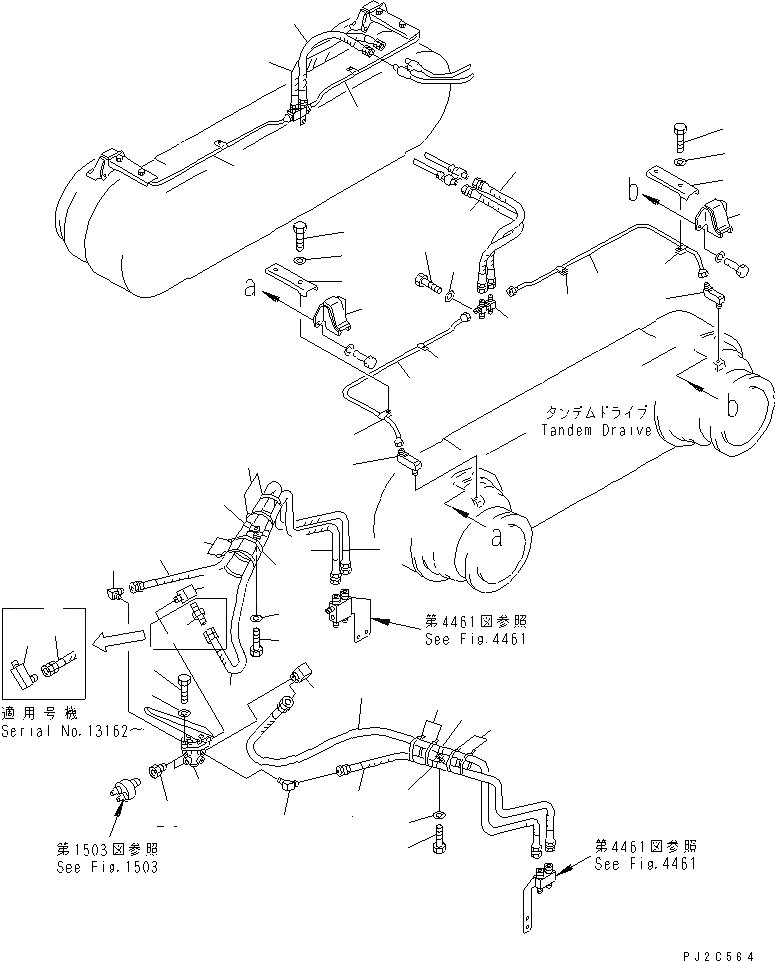 b

a

タンデムドライブ
Tandem Draive

b

a

第4461図参照
See Fig.4461

適用号機
Serial No.13162~

第1503図参照
See Fig.1503

第4461図参照
See Fig.4461

PJ2C564