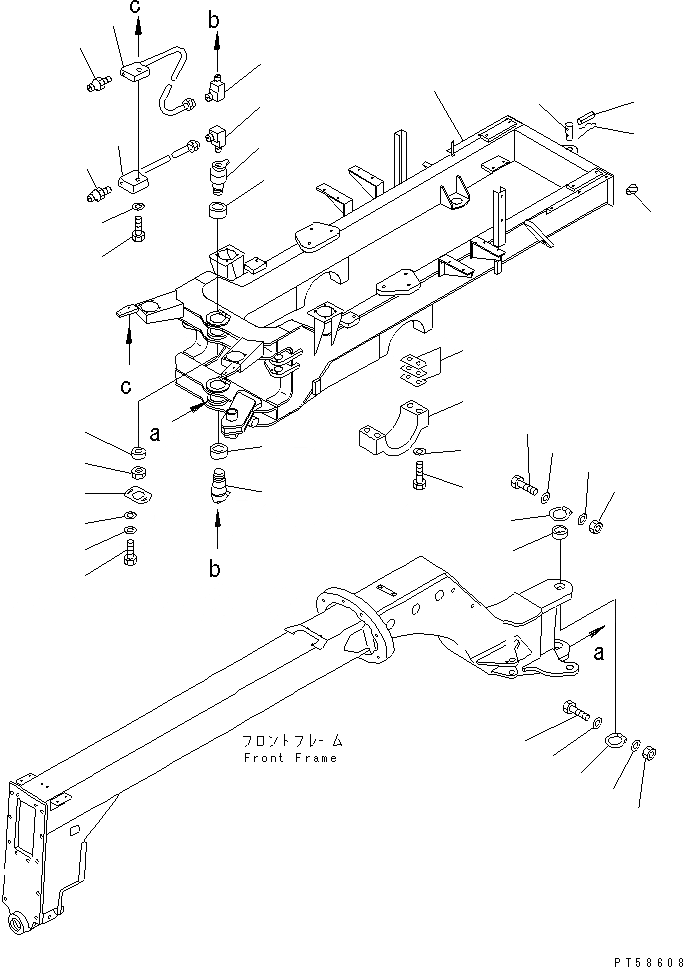 c
b
c
a
b
a
フロントフレーム
Front Frame
PT58608