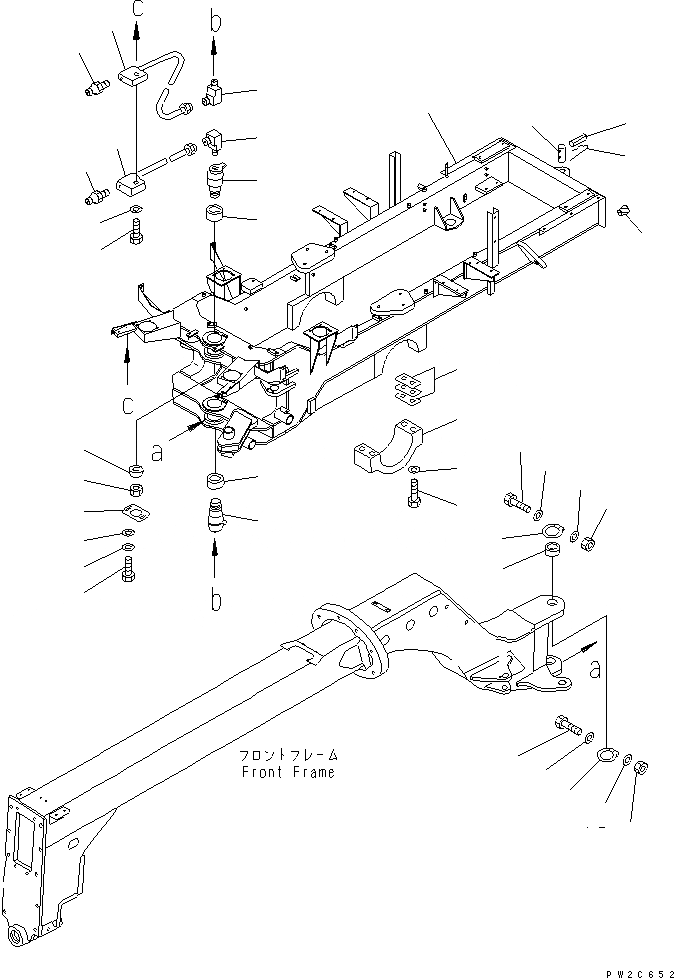 c
b
c
a
b
a
フロントフレーム
Front Frame
PW2C652