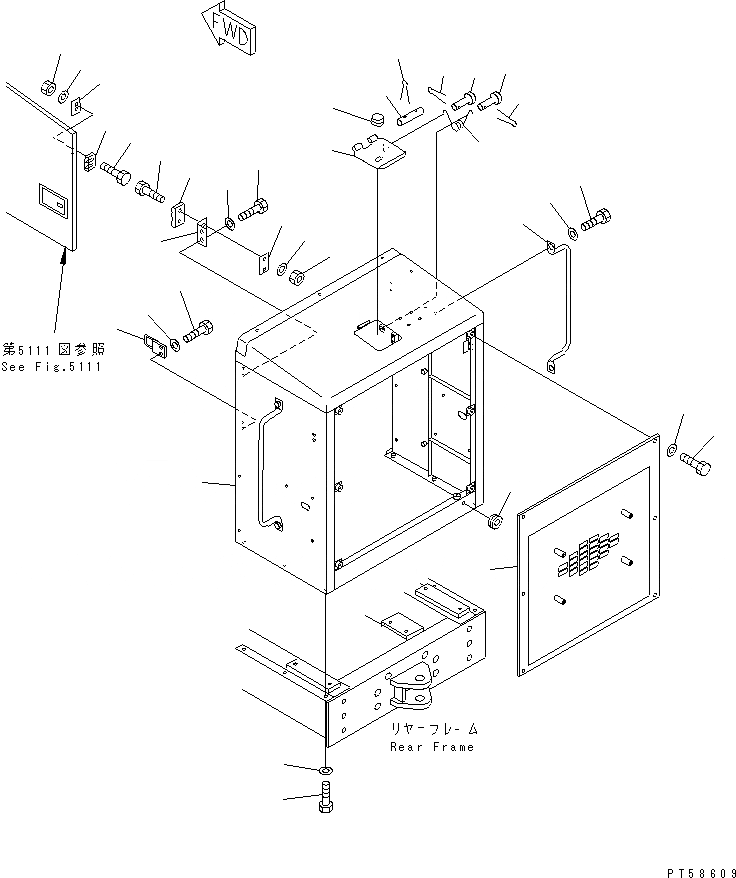 FWD

第5111図参照
See Fig.5111

リヤーフレーム
Rear Frame

PT58609