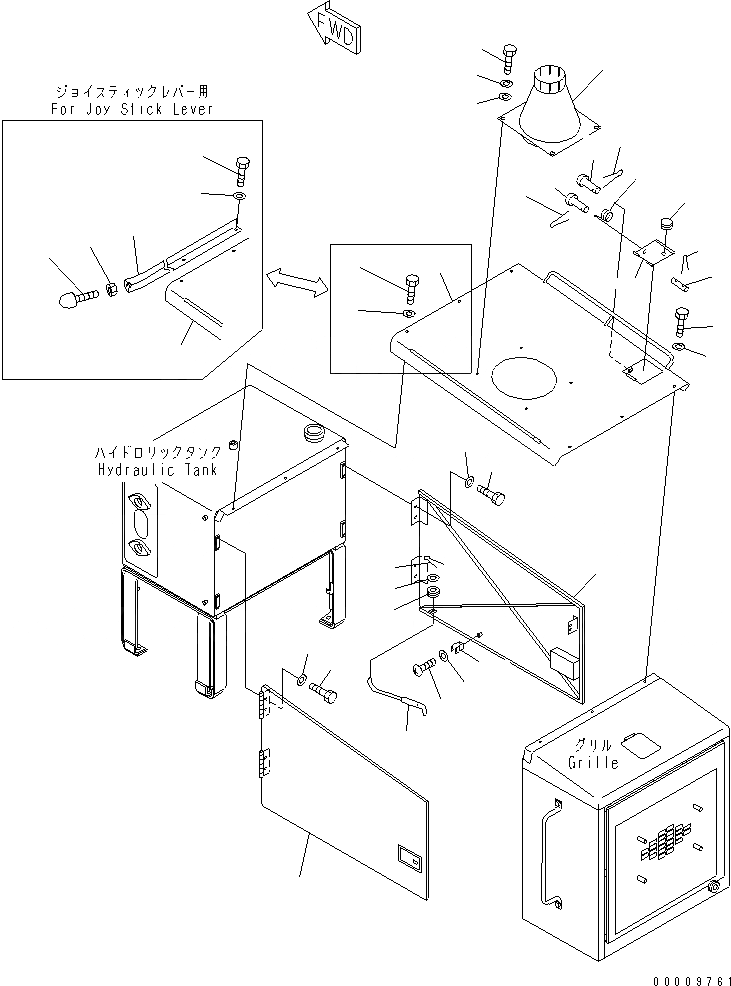 FWD

ジョイスティックレバー用
For Joy Stick Lever

ハイドロリックタンク
Hydraulic Tank

グリル
Grille

00009761