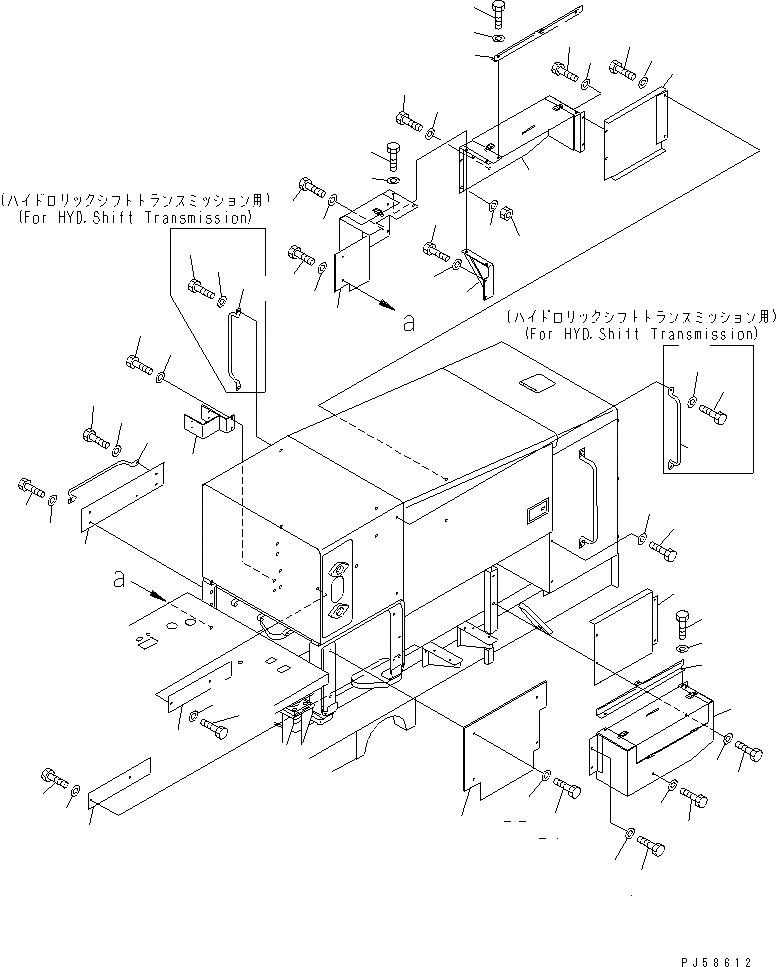 (ハイドロリックシフトトランスミッション用)
(For HYD.Shift Transmission)

a

(ハイドロリックシフトトランスミッション用)
(For HYD.Shift Transmission)

a

PJ58612