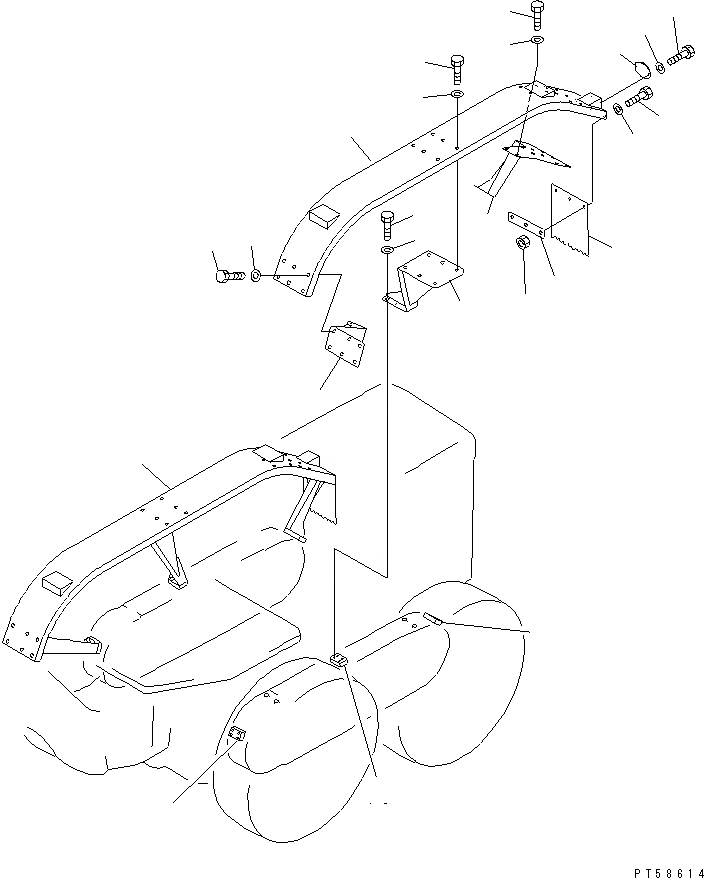 PT58614