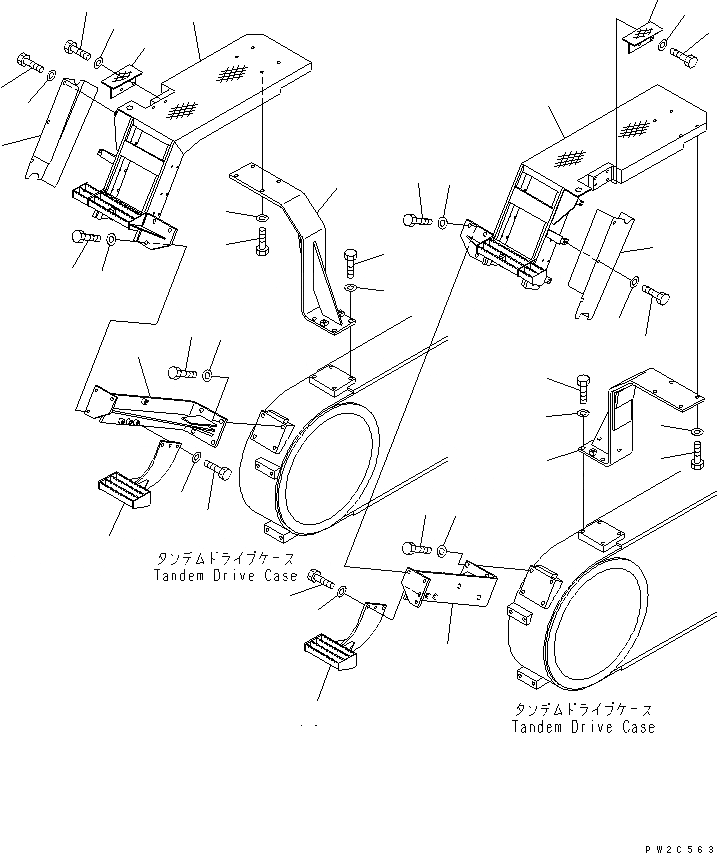 タンデムドライブケース
Tandem Drive Case

タンデムドライブケース
Tandem Drive Case

PW2C563