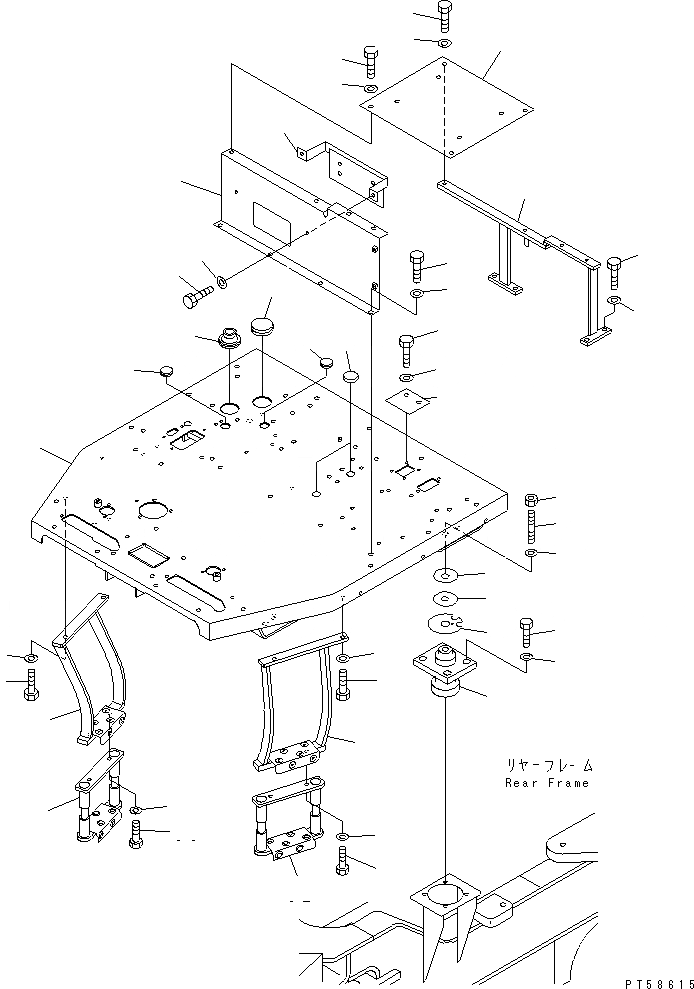 リヤーフレーム
Rear Frame

PT58615