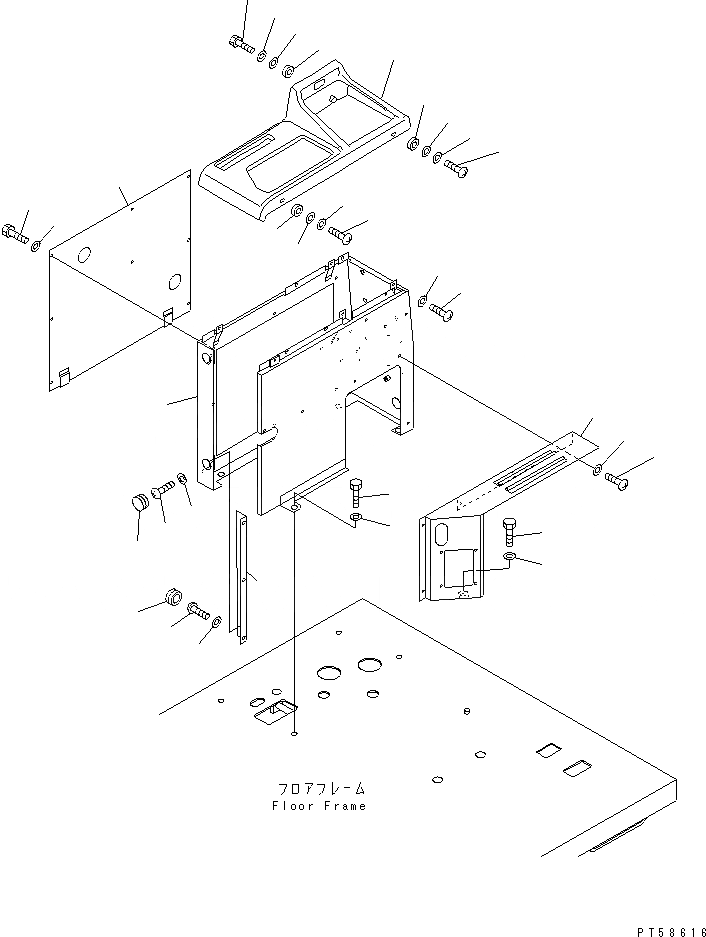 フロアフレーム
Floor Frame

PT58616