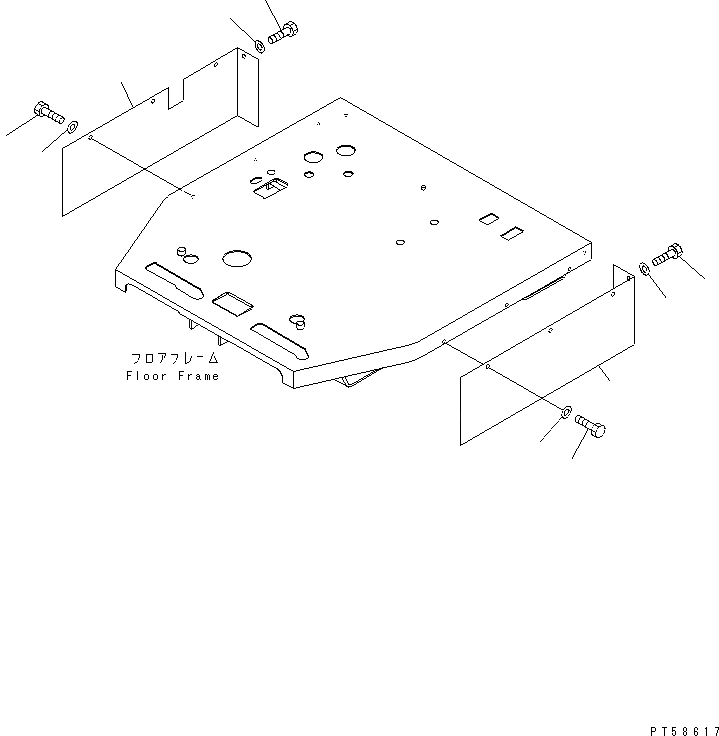 フロアフレーム
Floor Frame

PT58617