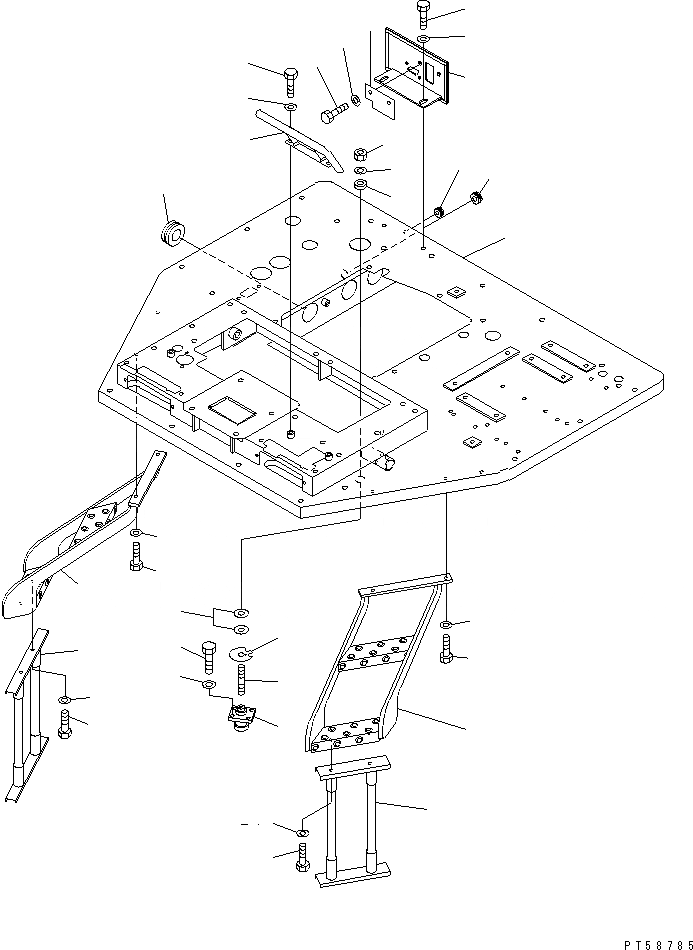 PT58785