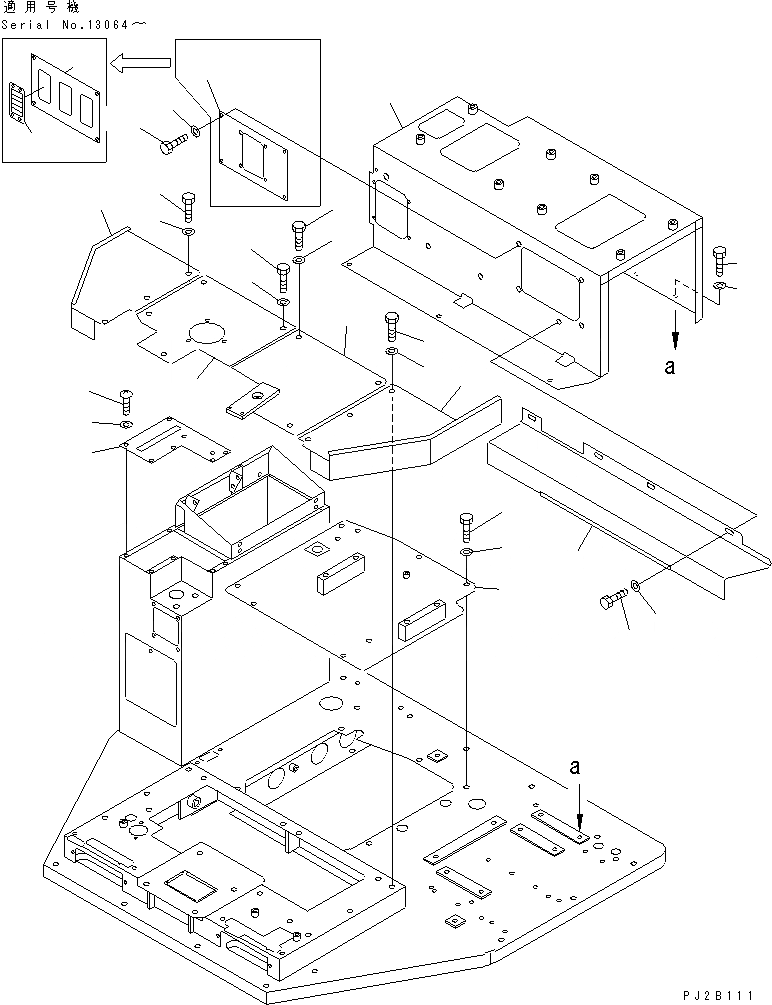 適用号機
Serial No.13064～

a

a

PJ2B111