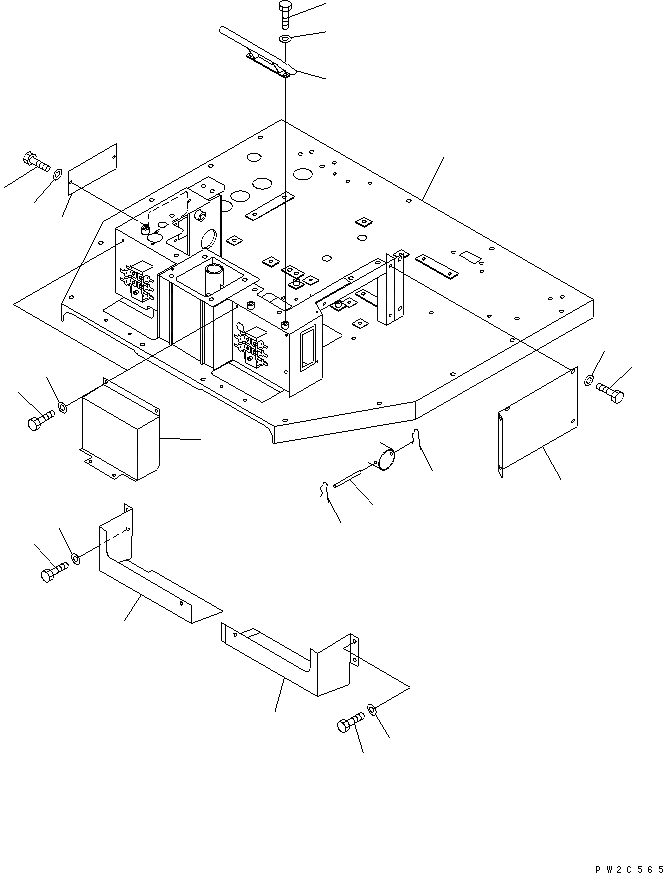 PW2C565