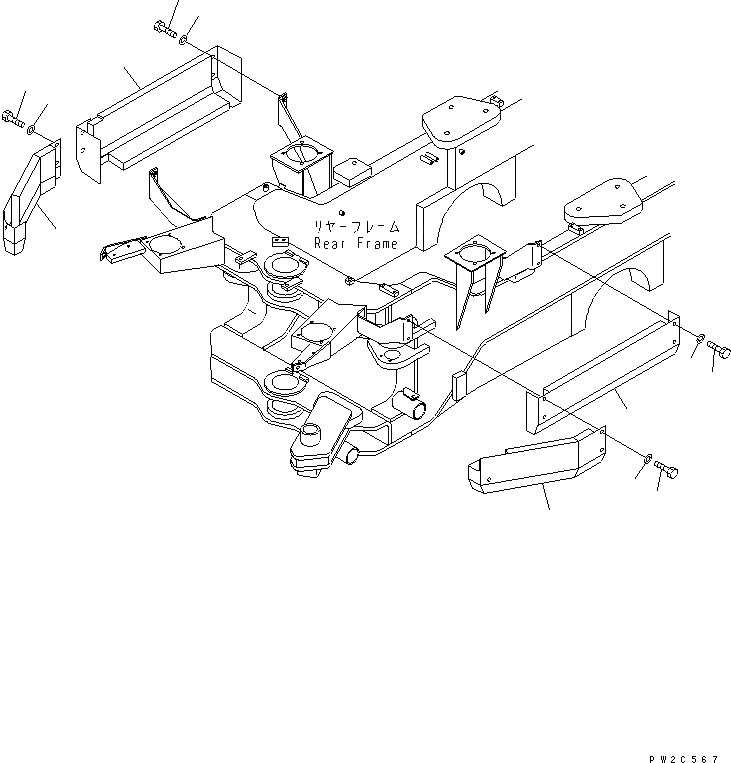 リヤーフレーム
Rear Frame

PW2C567