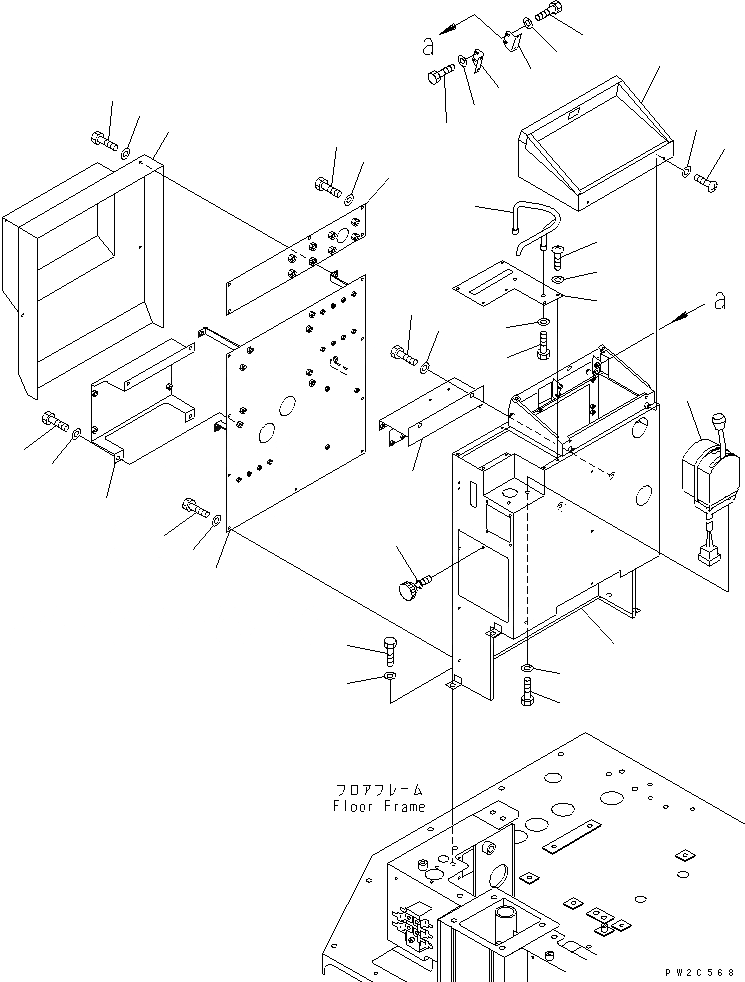 a

a

フロアフレーム
Floor Frame

PW2C568