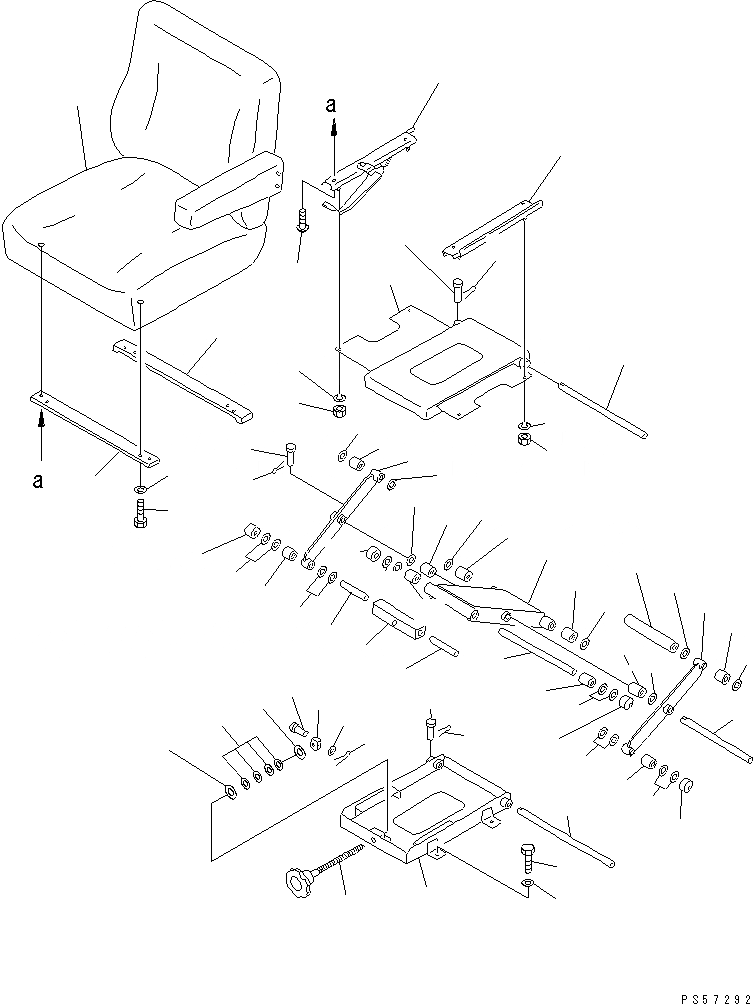 a

a

PS57292