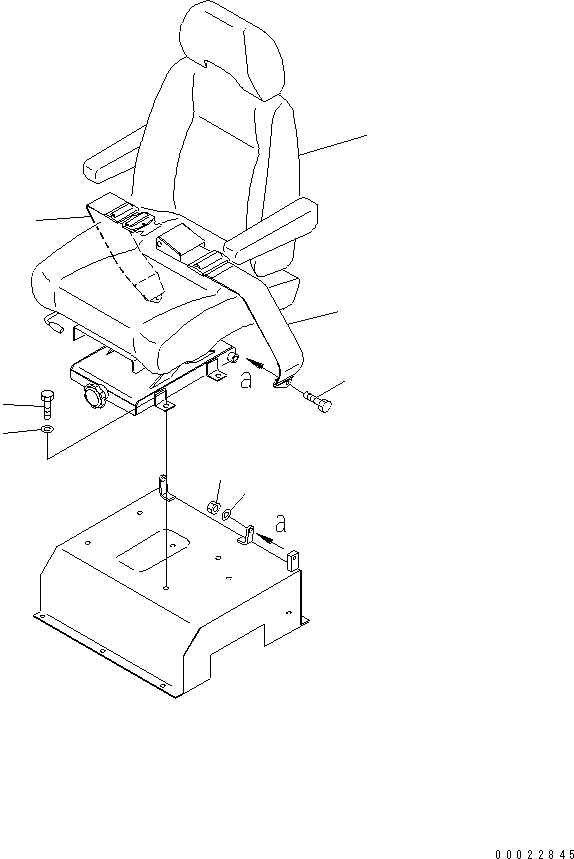 a
a
00022845