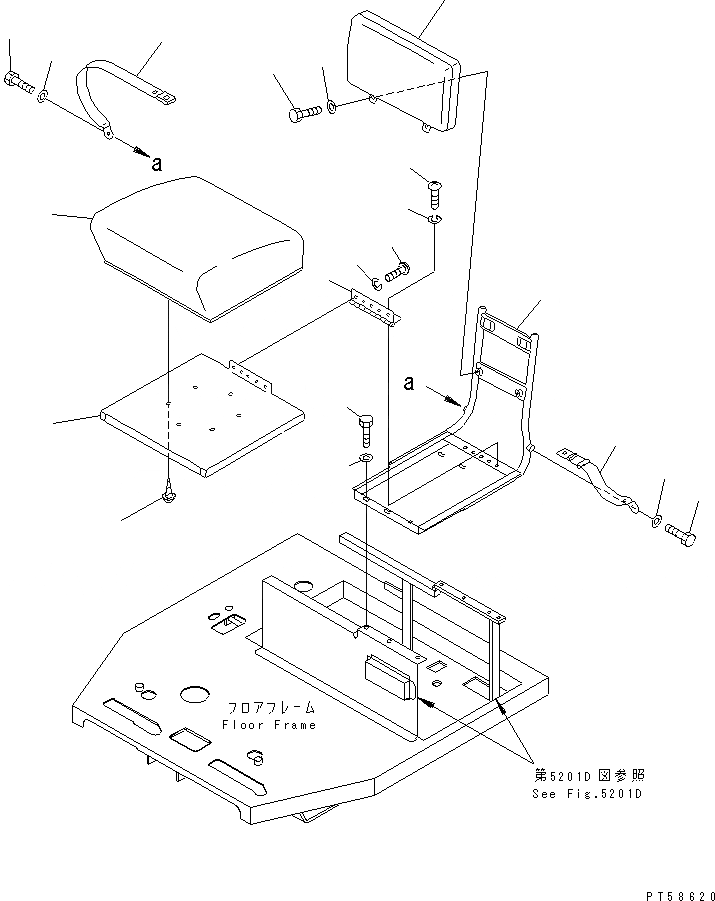 a

a

フロアフレーム
Floor Frame

第5201D図参照
See Fig.5201D

PT58620