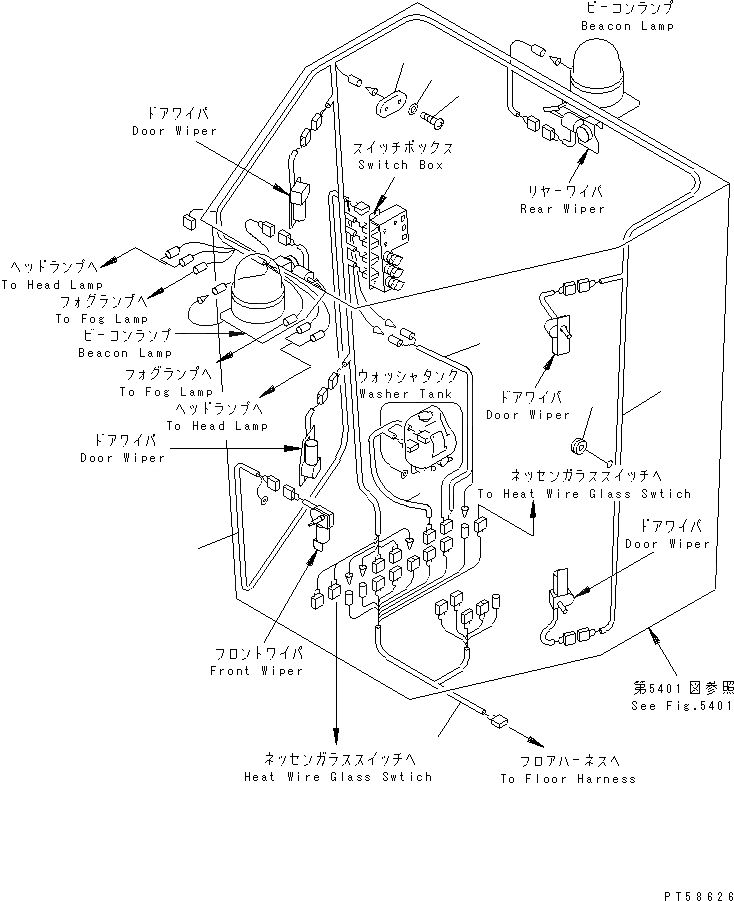 ビーコンランプ
Beacon Lamp

ドアワイパ
Door Wiper

スイッチボックス
Switch Box

リヤーワイパ
Rear Wiper

ヘッドランプへ
To Head Lamp

フォグランプへ
To Fog Lamp

ビーコンランプ
Beacon Lamp

フォグランプへ
To Fog Lamp

ヘッドランプへ
To Head Lamp

ウォッシャタンク
Washer Tank

ドアワイパ
Door Wiper

ドアワイパ
Door Wiper

ネッセンガラススイッチへ
To Heat Wire Glass Swtich

ドアワイパ
Door Wiper

フロントワイパ
Front Wiper

第5401図参照
See Fig.5401

ネッセンガラススイッチへ
Heat Wire Glass Swtich

フロアハーネスへ
To Floor Harness

PT58626