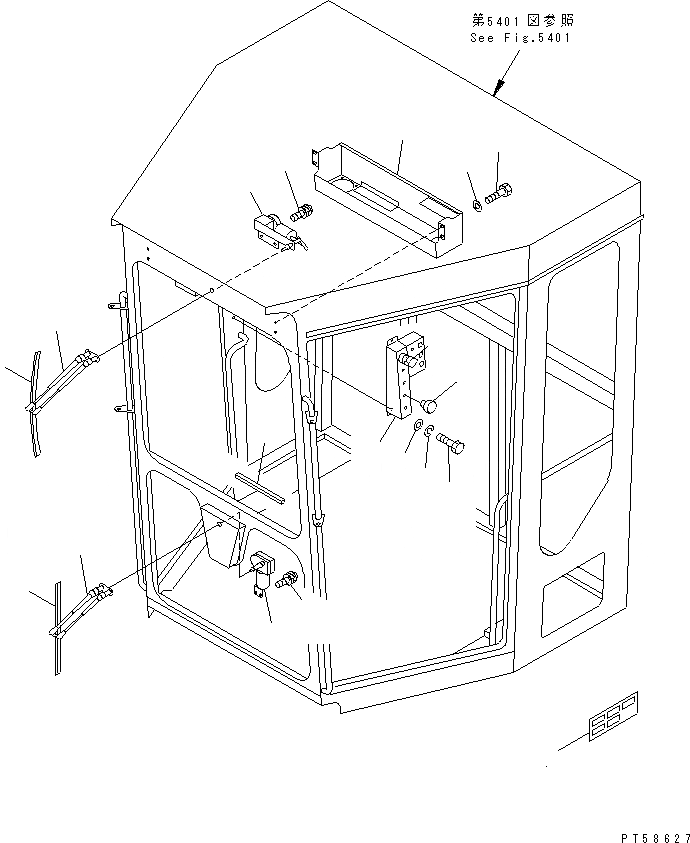 第5401図参照
See Fig.5401

PT58627