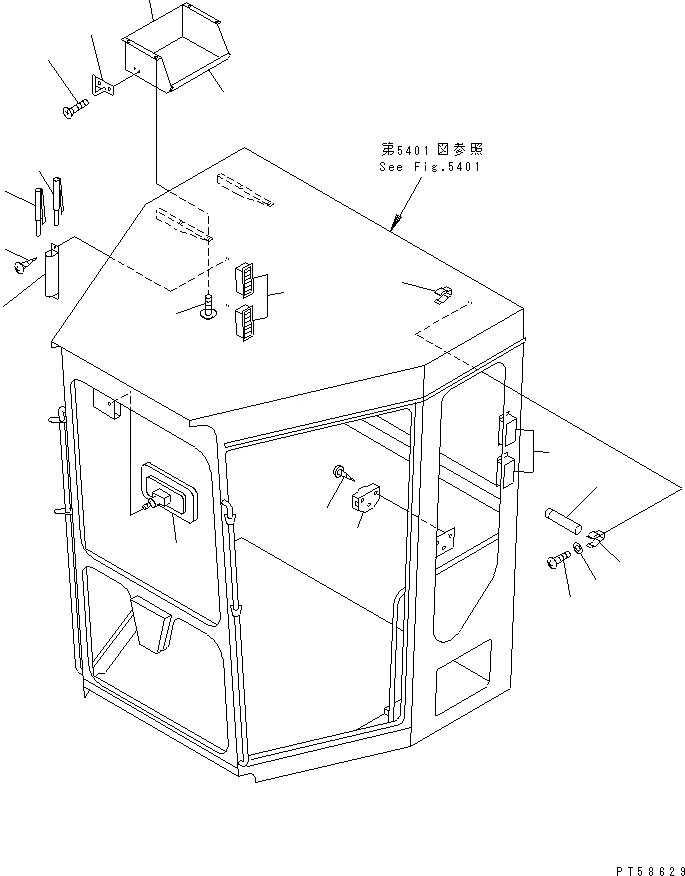 第5401図参照
See Fig.5401

PT58629