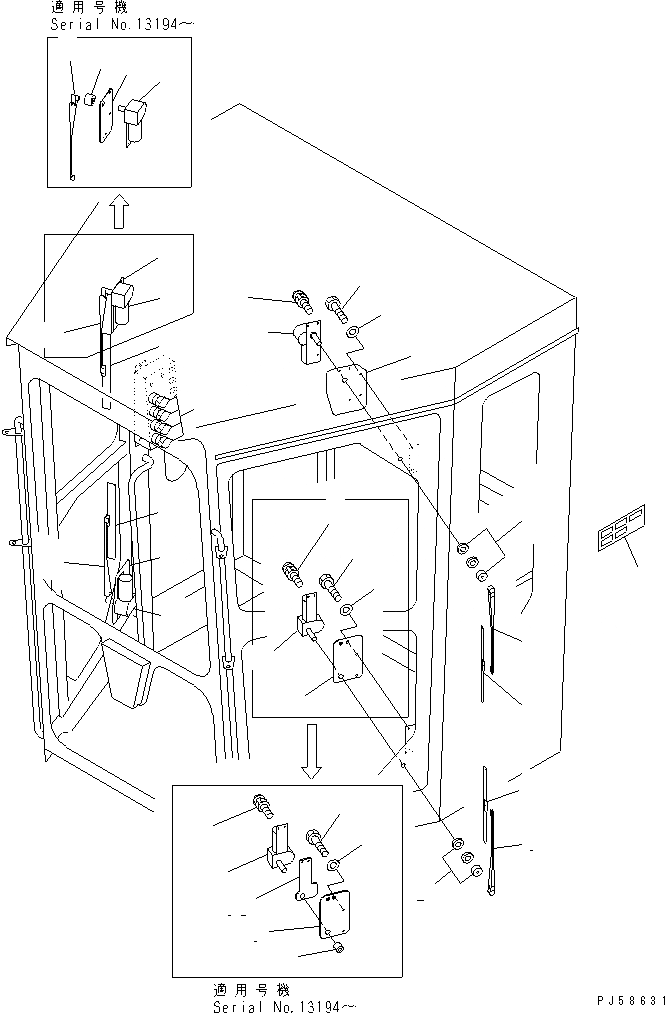 適用号機
Serial No.13194～

適用号機
Serial No.13194～

PJ58631