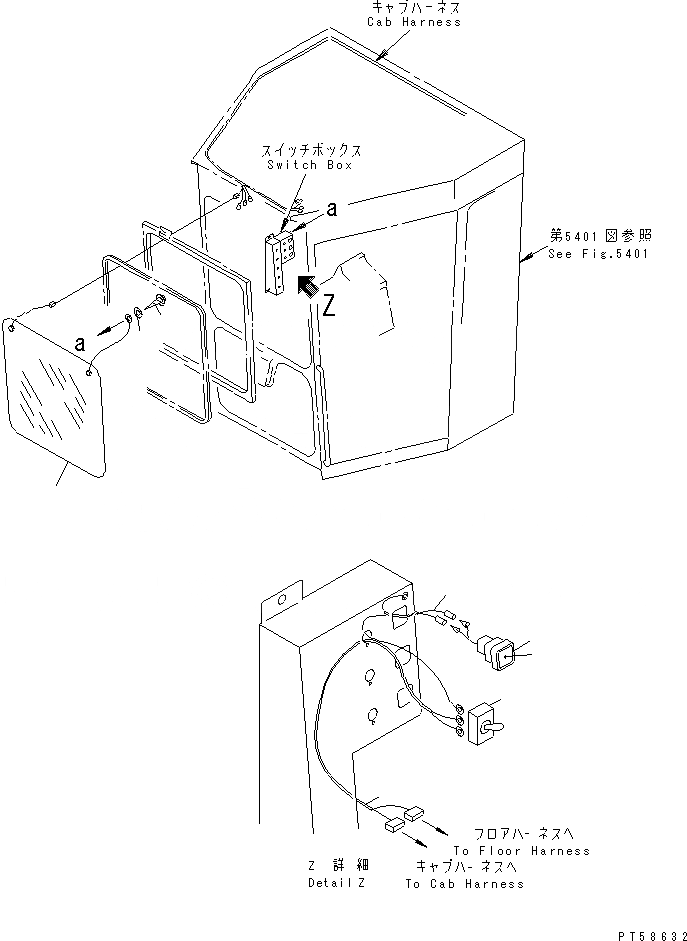 キャブハーネス
Cab Harness

スイッチボックス
Switch Box

a

第5401図参照
See Fig.5401

Z

a

フロアハーネスへ
To Floor Harness

Z 詳細
Detail Z

キャブハーネスへ
To Cab Harness

PT58632