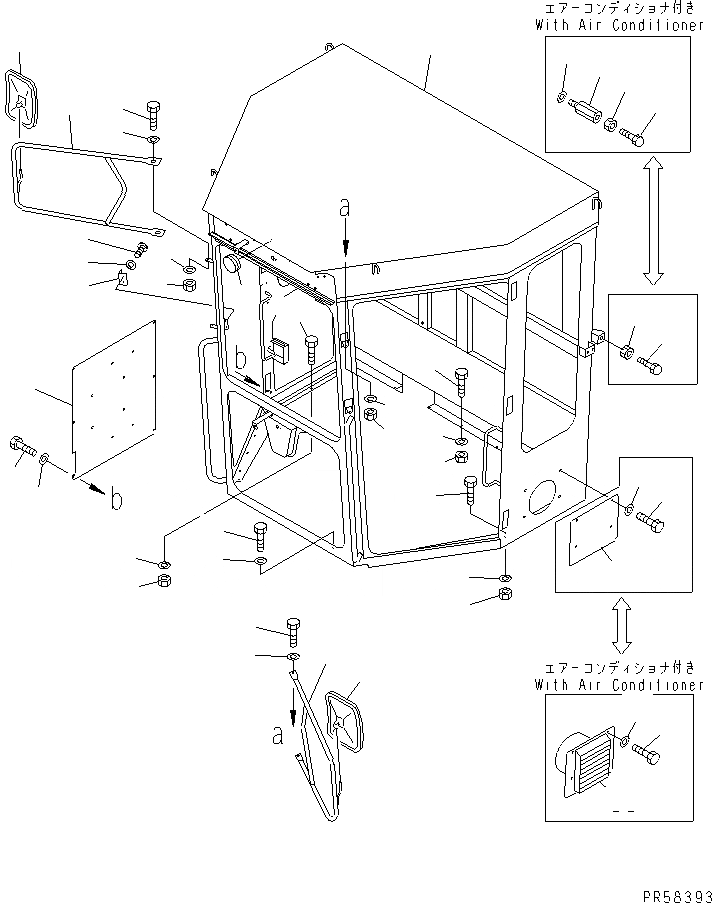 エアーコンディショナ付き
With Air Conditioner

a

b

b

a

エアーコンディショナ付き
With Air Conditioner

PR58393