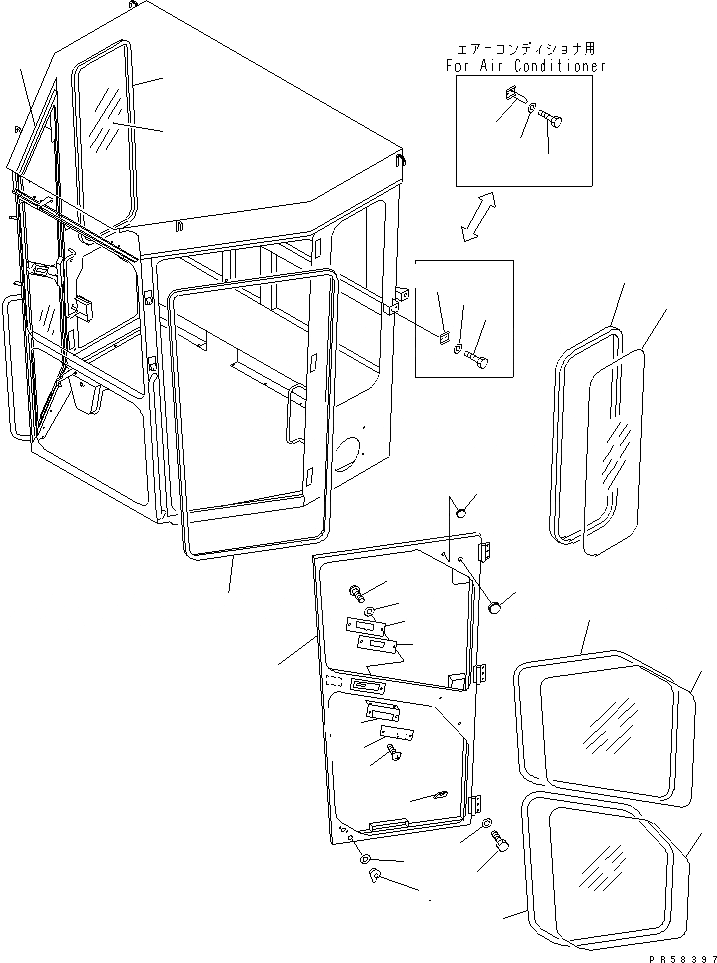 エアーコンディショナ用
For Air Conditioner

PR58397