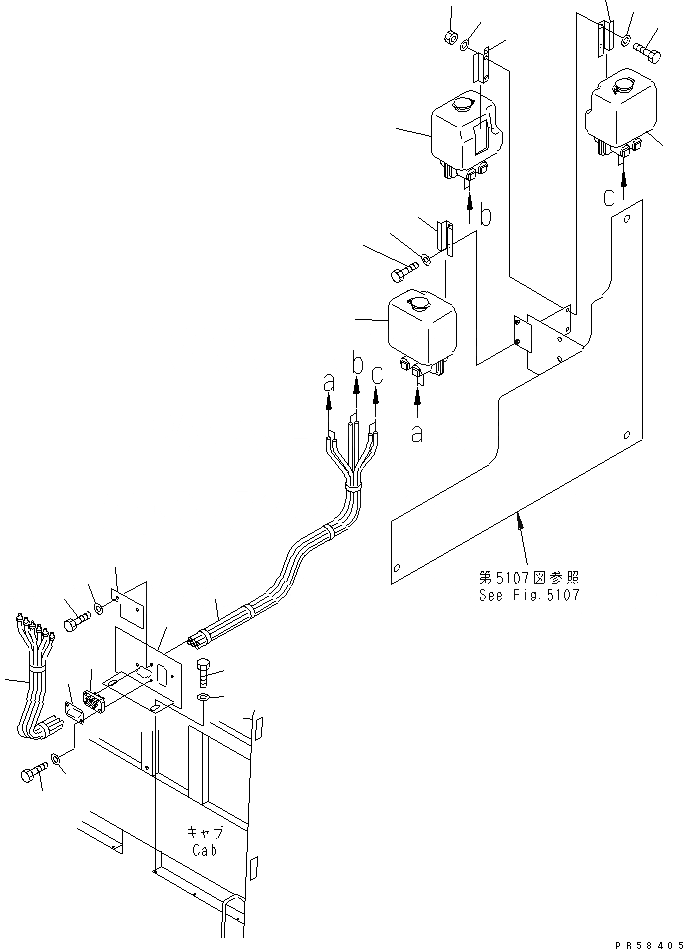 b

c

a b c

a

第5107図参照
See Fig.5107

キャブ
Cab

PR58405