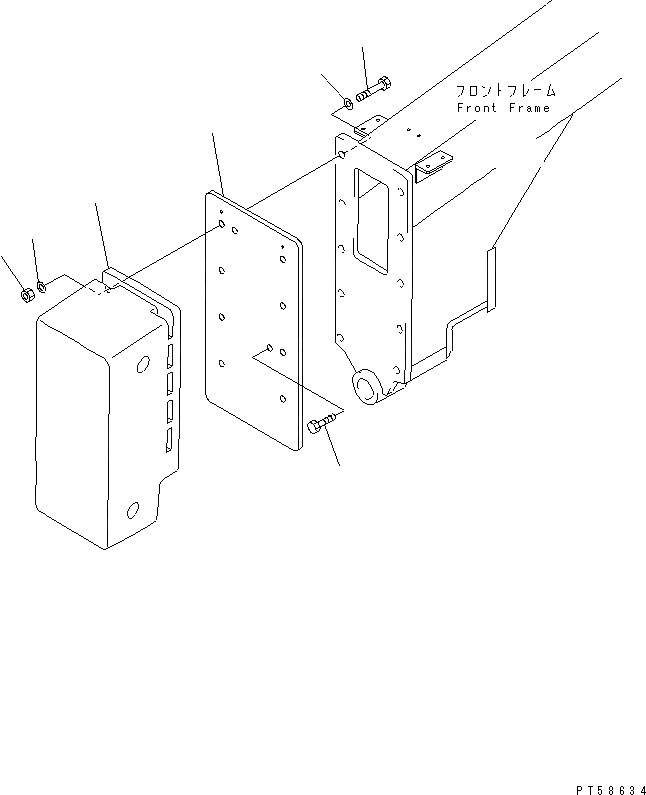 フロントフレーム
Front Frame

PT58634