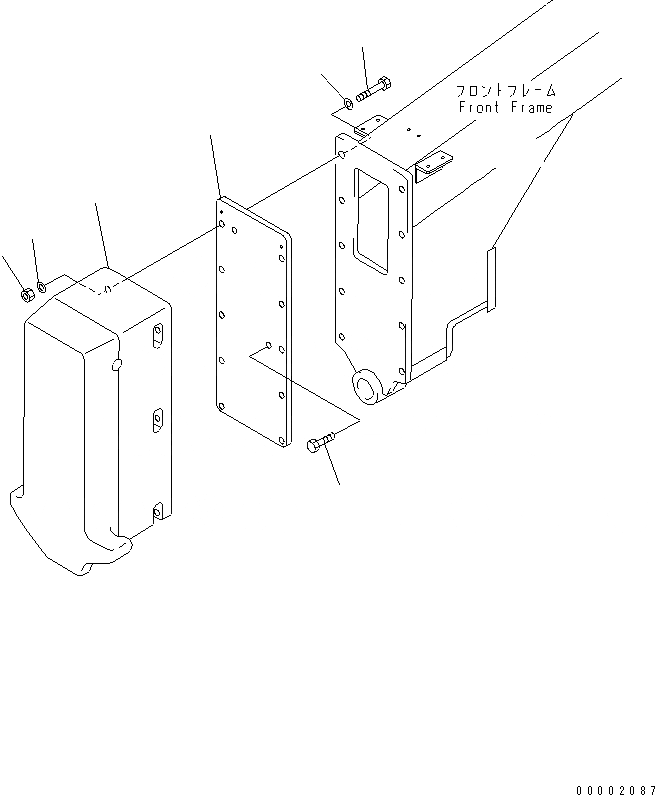 フロントフレーム
Front Frame

00002087