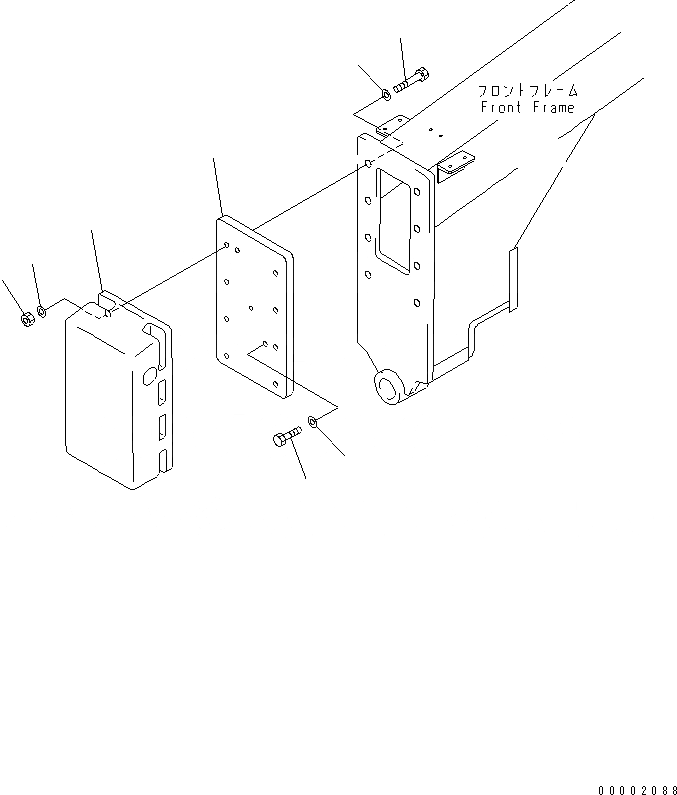 フロントフレーム
Front Frame

00002088