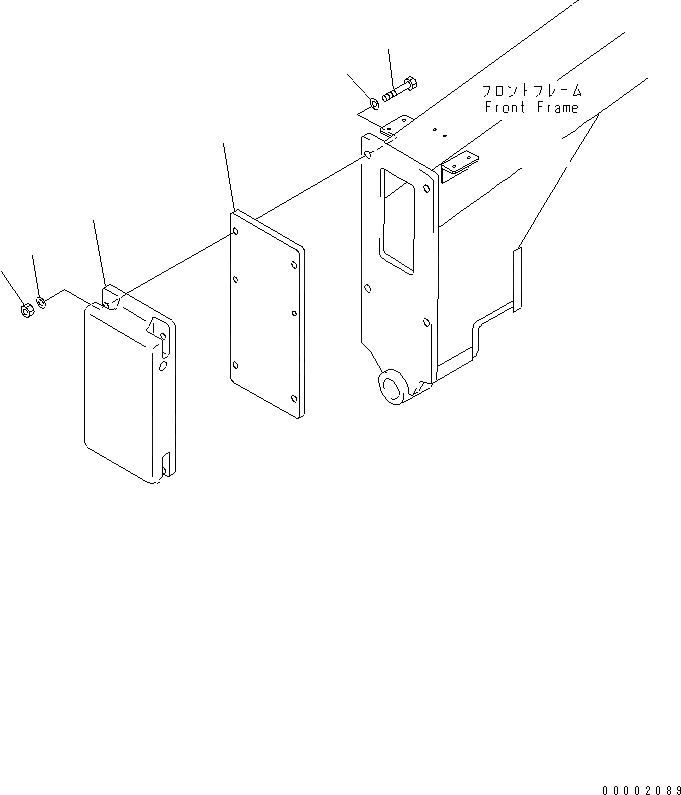 フロントフレーム
Front Frame

00002089