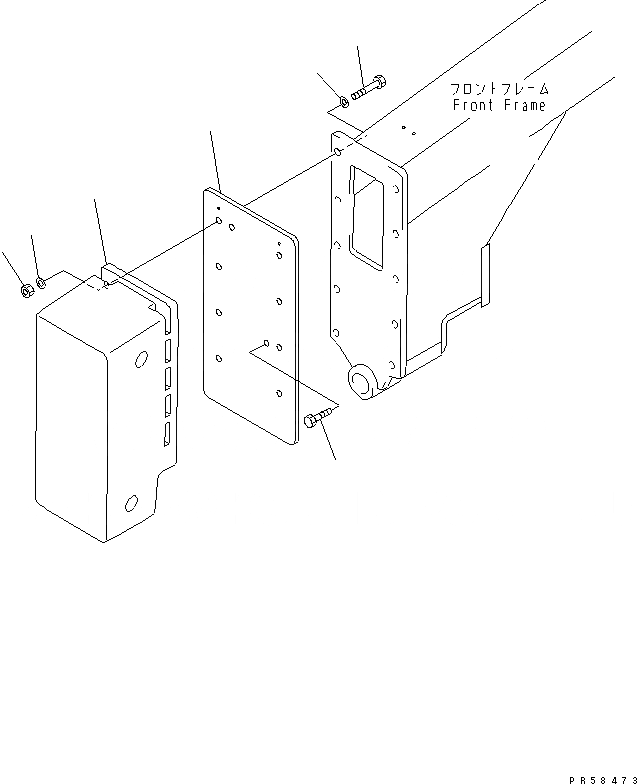 フロントフレーム
Front Frame

PR58473