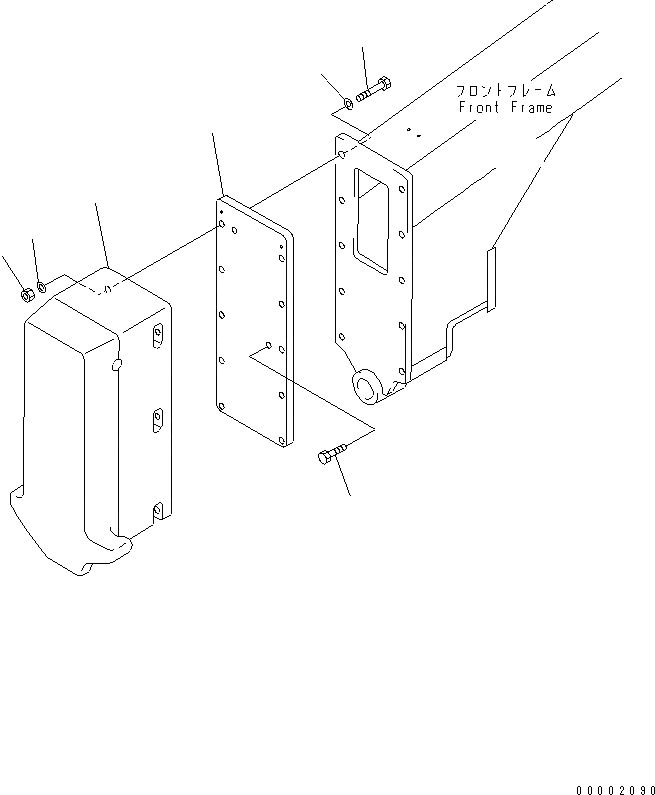 フロントフレーム
Front Frame

00002090