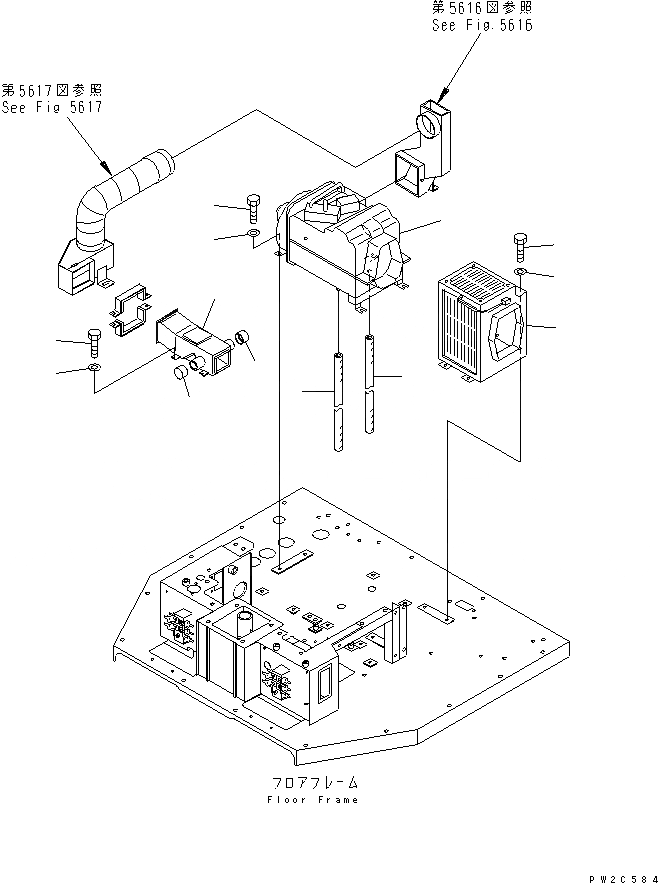 第5616図参照
See Fig.5616

第5617図参照
See Fig 5617

フロアフレーム
Floor Frame

PW2C584