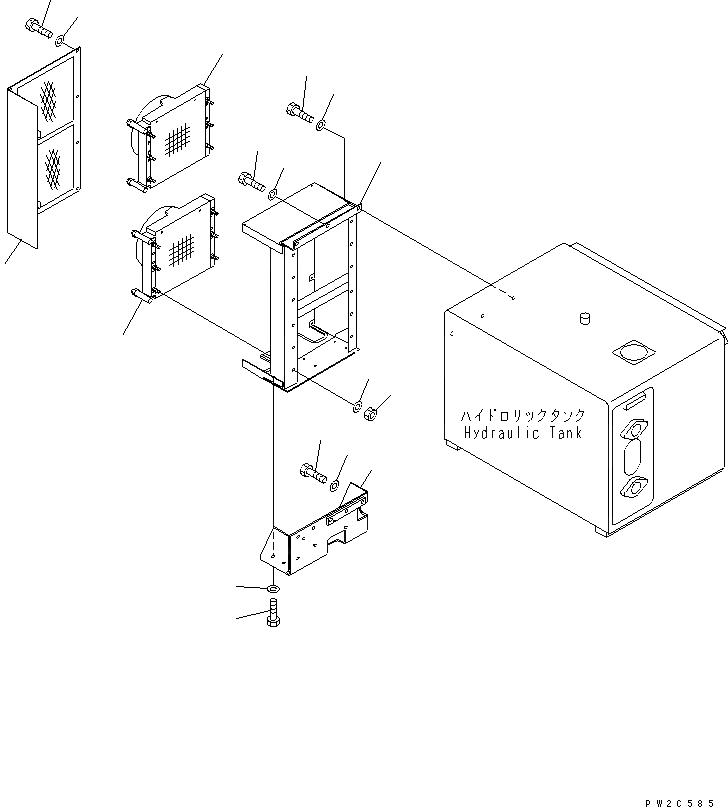 ハイドロリックタンク
Hydraulic Tank

PW2C585