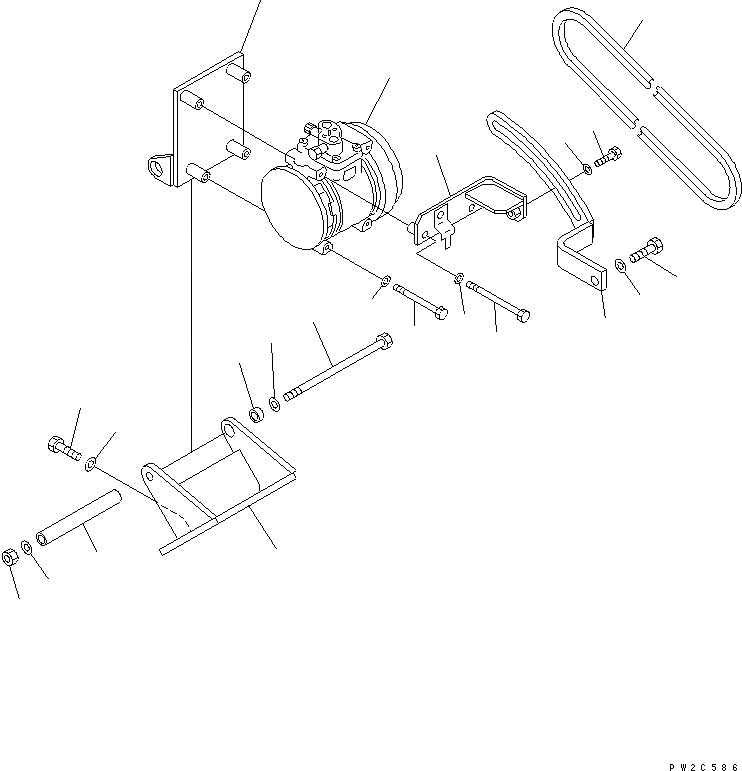 PW2C586