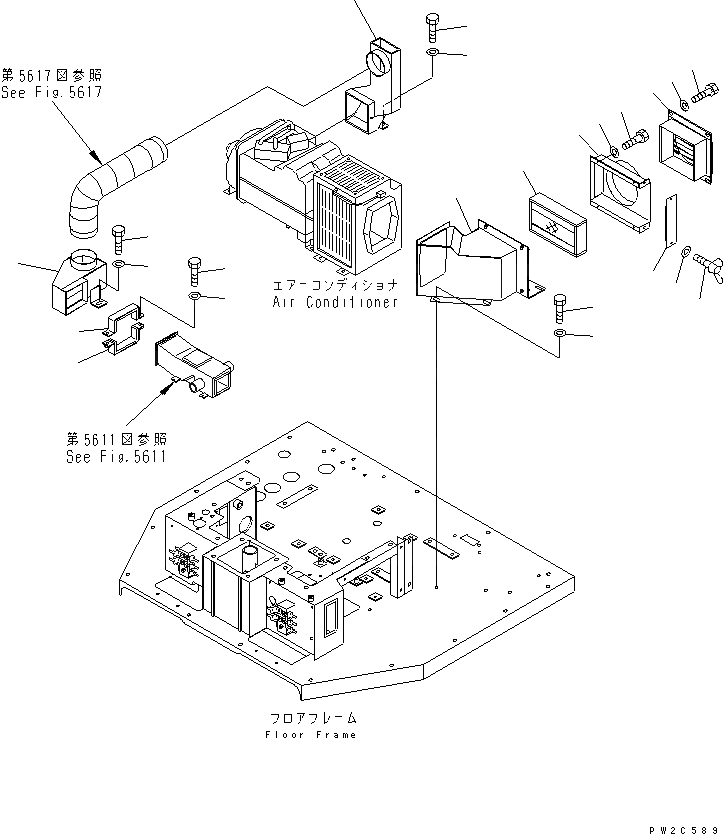 第5617図参照
See Fig.5617

エアーコンディショナ
Air Conditioner

第5611図参照
See Fig.5611

フロアフレーム
Floor Frame

PW2C589