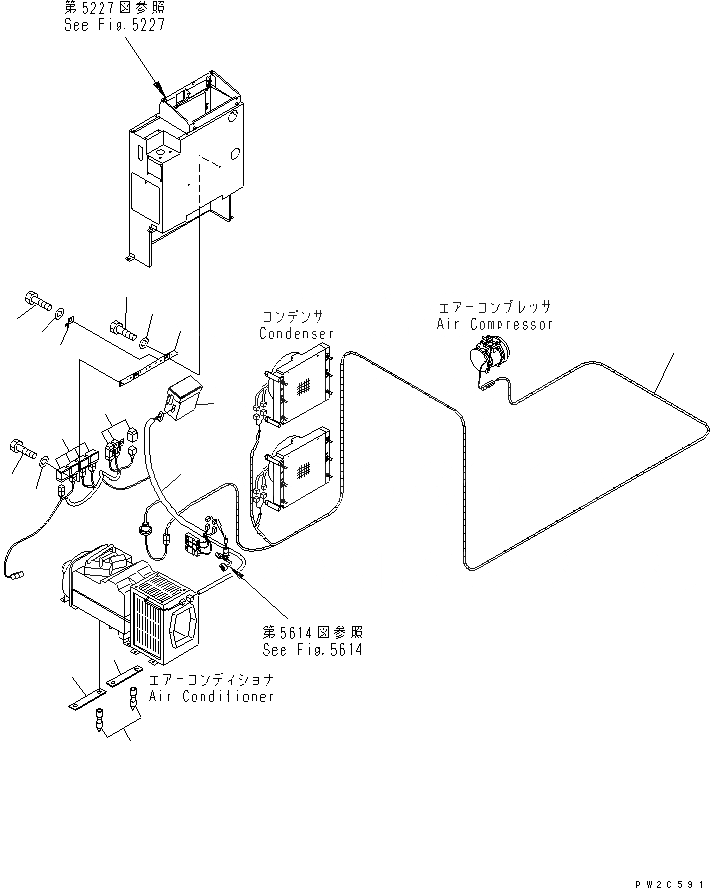 第5227図参照
See Fig.5227

コンデンサ
Condenser

エアーコンプレッサ
Air Compressor

第5614図参照
See Fig.5614

エアーコンディショナ
Air Conditioner

PW2C591