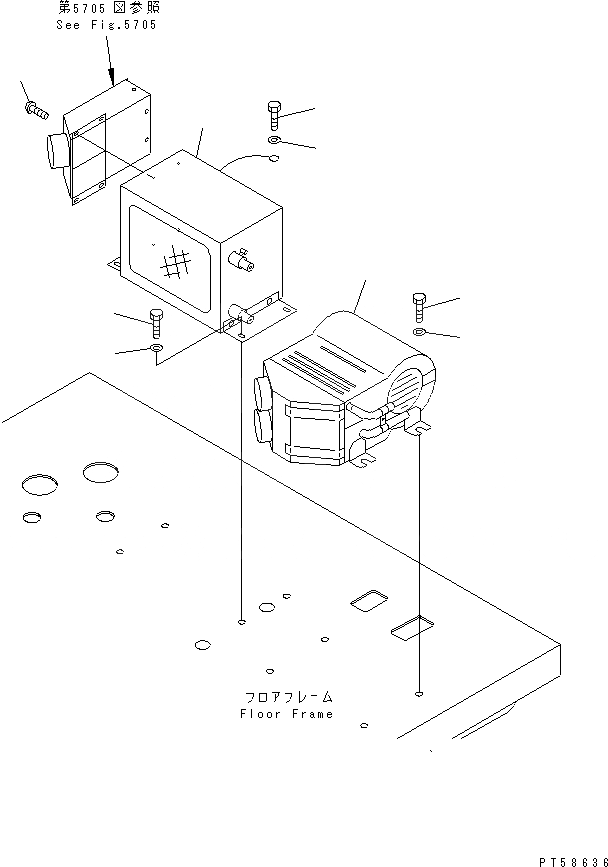 第5705図参照
See Fig.5705

フロアフレーム
Floor Frame

PT58636