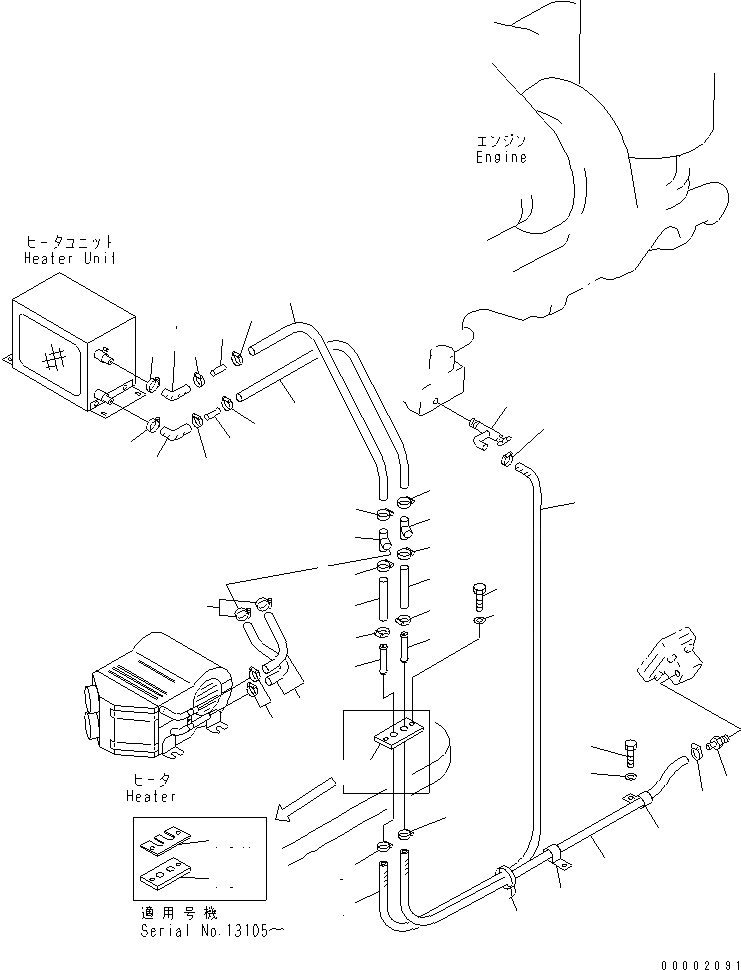 エンジン
Engine

ヒータユニット
Heater Unit

ヒータ
Heater

適用号機
Serial No.13105～

00002091