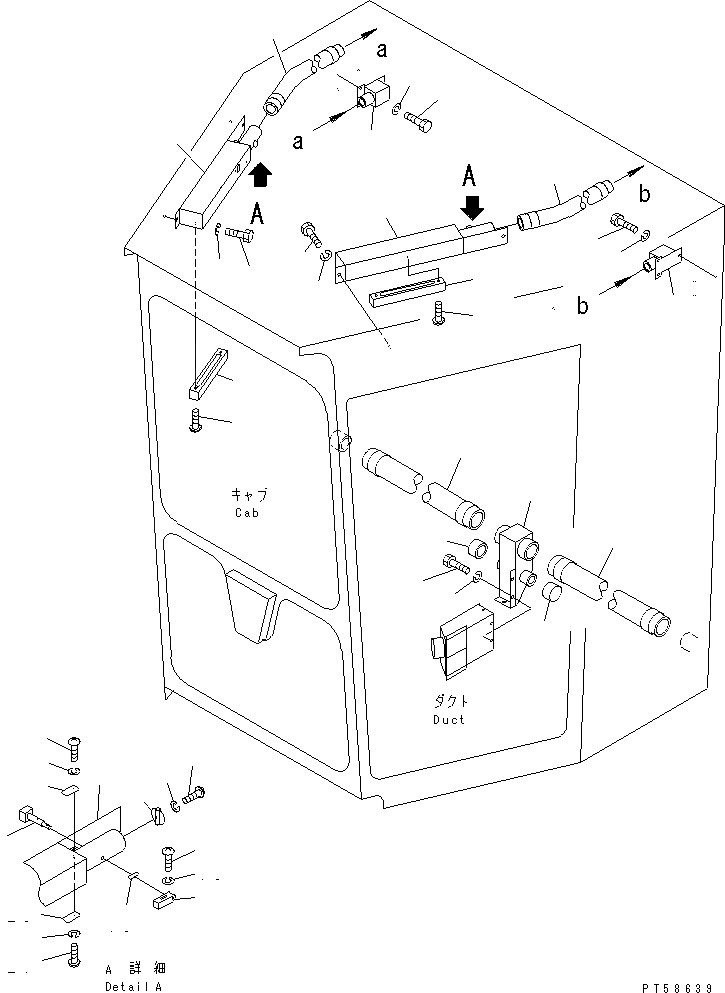 a
a
A
A
b
b
キャブ
Cab
ダクト
Duct
A 詳細
Detail A
PT58639